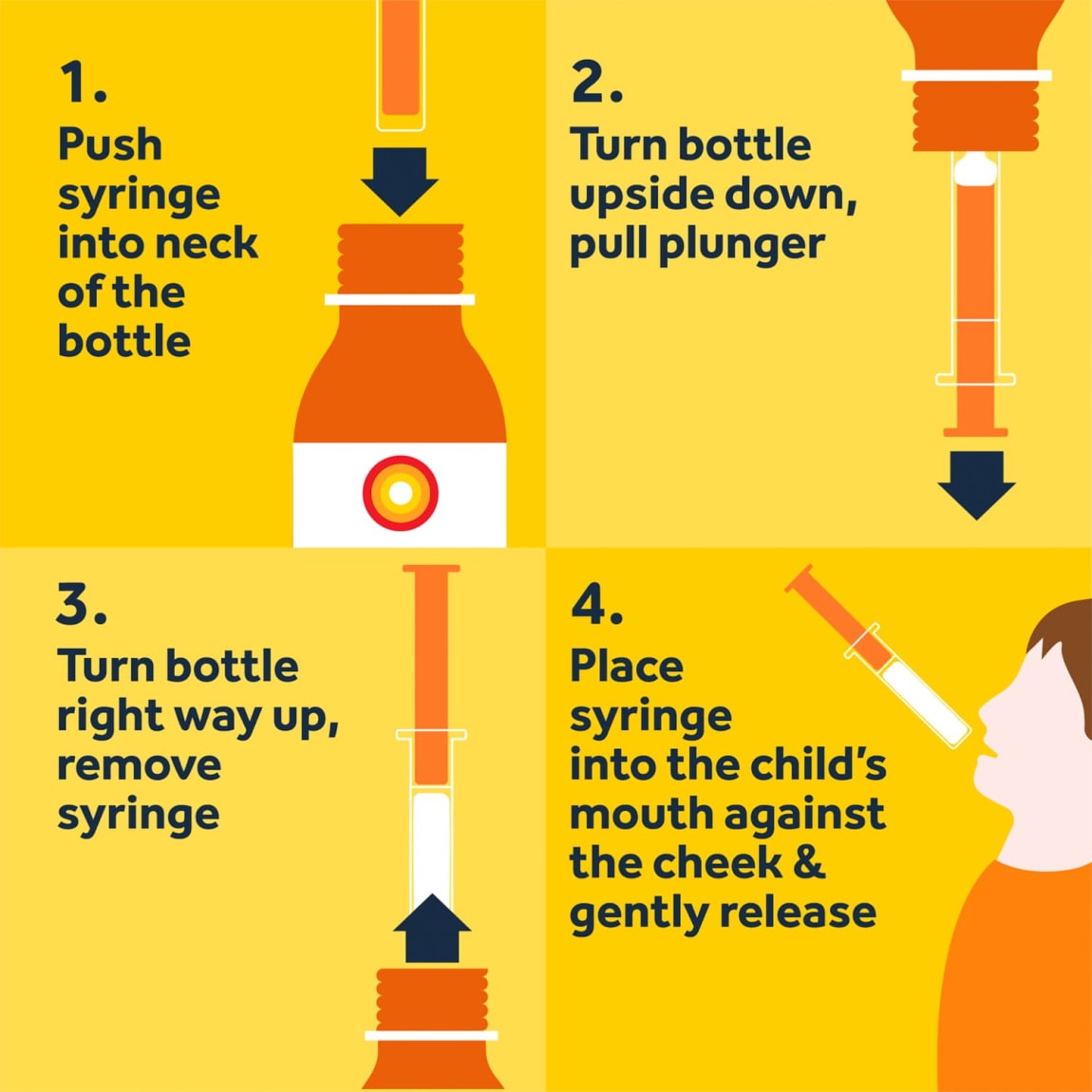 1.
Push syringe into neck of the bottle

2.
Turn bottle upside down, pull plunger

3.
Turn bottle right way up, remove syringe

4.
Place syringe into the child's mouth against the cheek & gently release