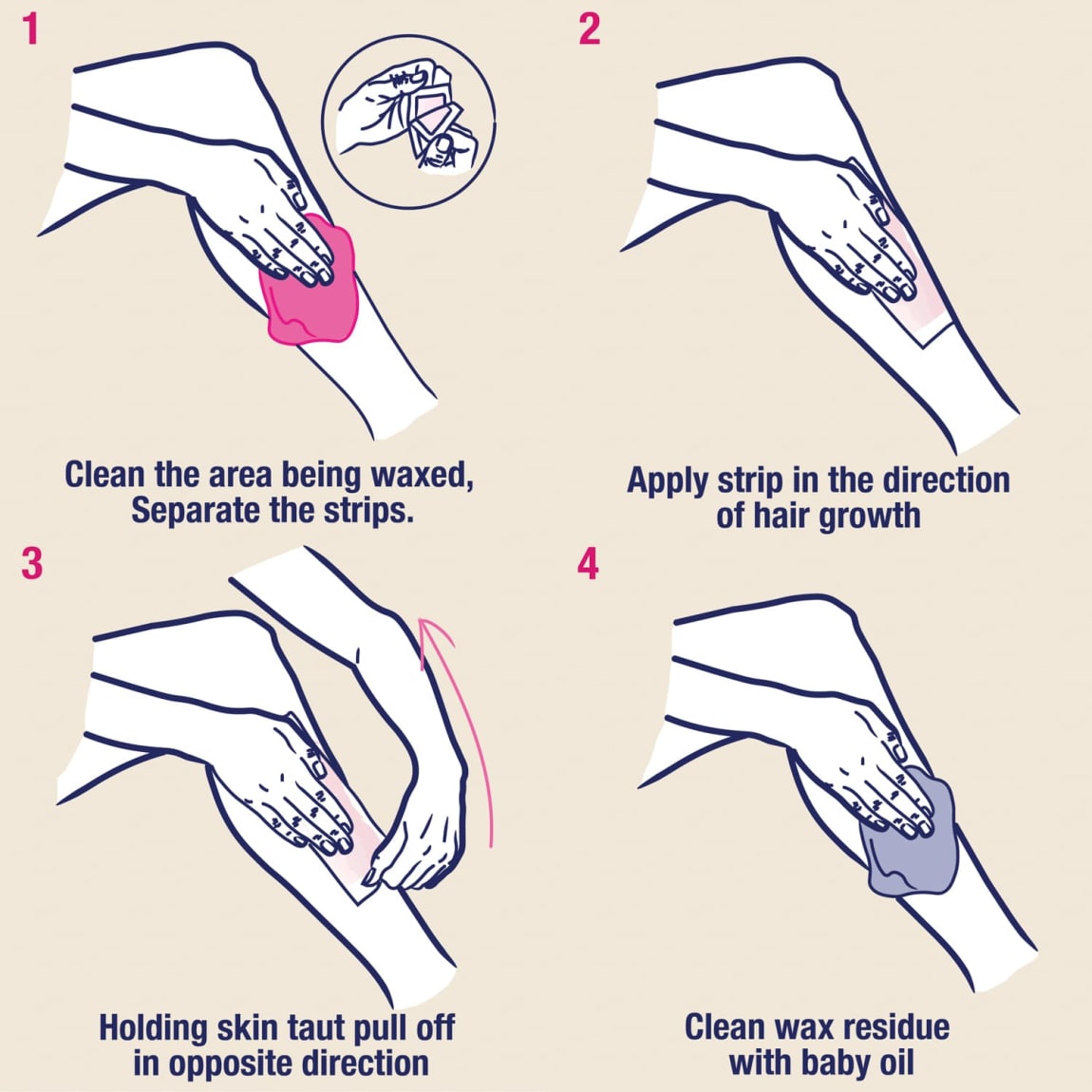 1

Clean the area being waxed, Separate the strips.

2

Apply strip in the direction of hair growth

3

Holding skin taut pull off in opposite direction

4

Clean wax residue with baby oil