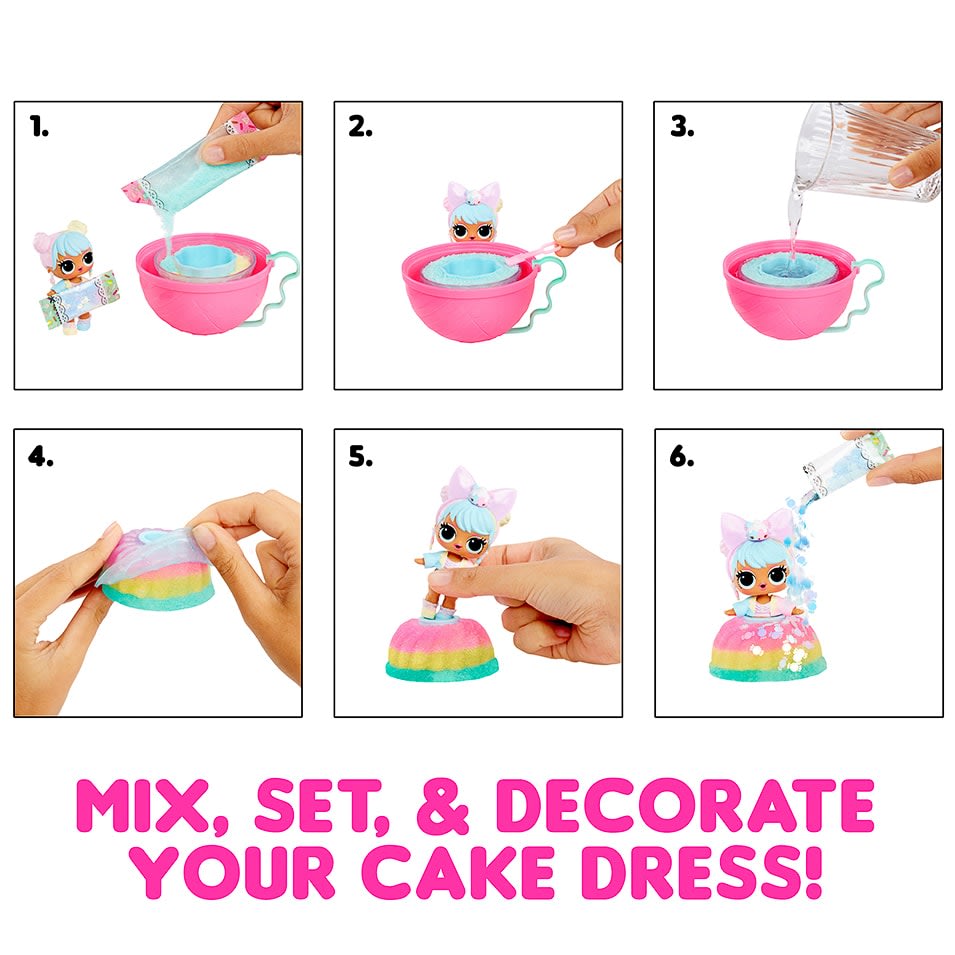 1.

2.

3.

4.

5.

6.

MIX, SET, & DECORATE YOUR CAKE DRESS!