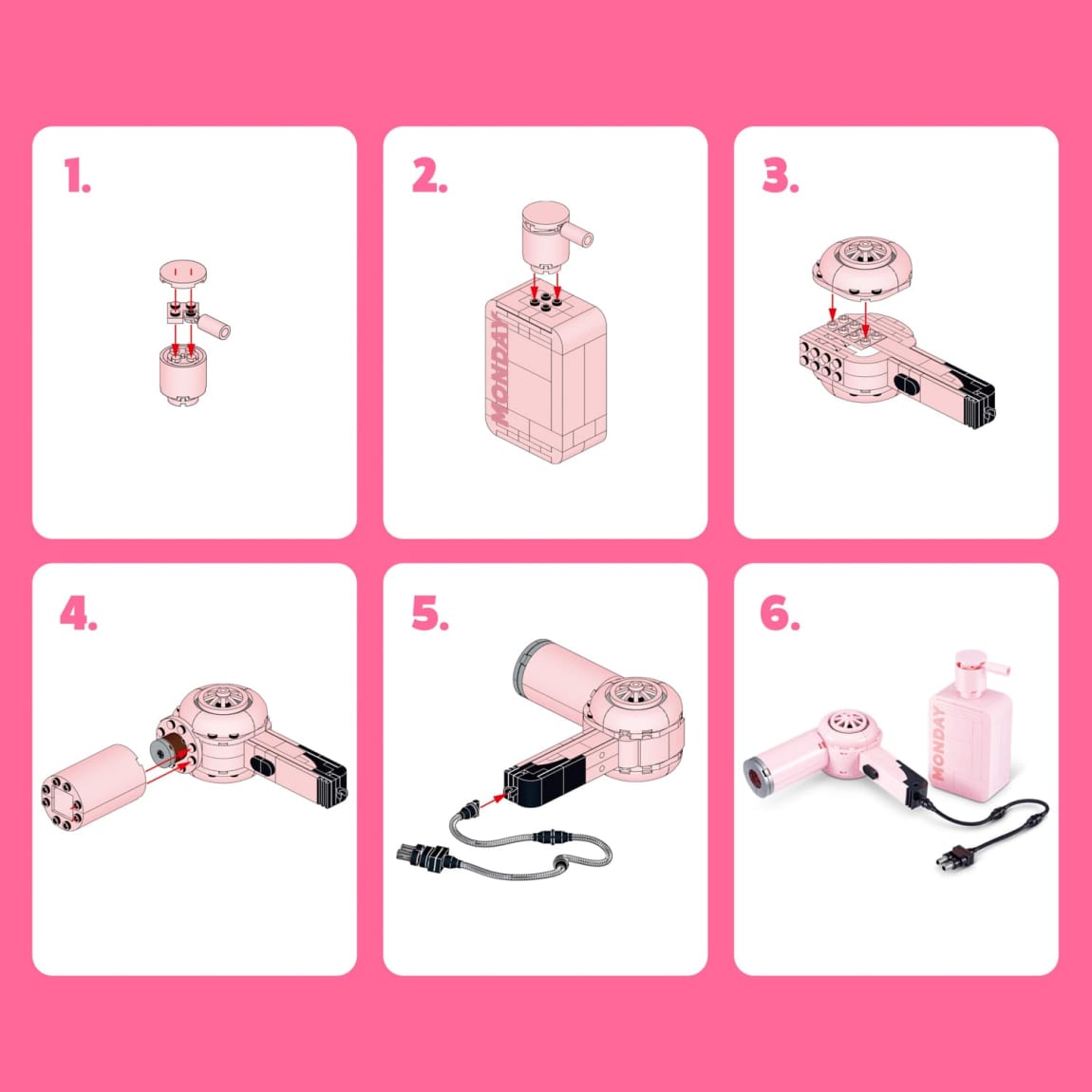 1.

2.

MONDAY

3.

4.

5.

6.

MONDAY