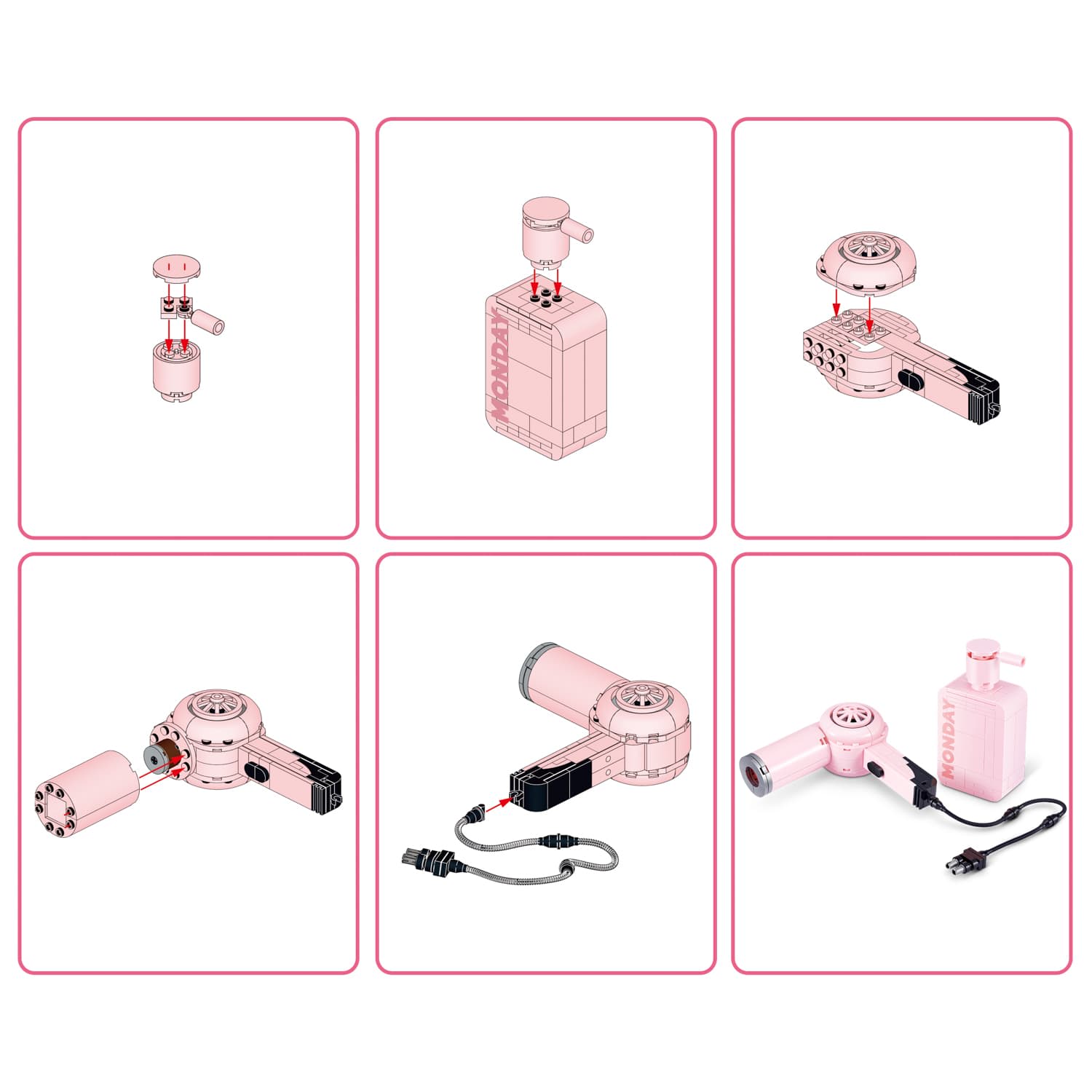 MONDAY

MONDAY